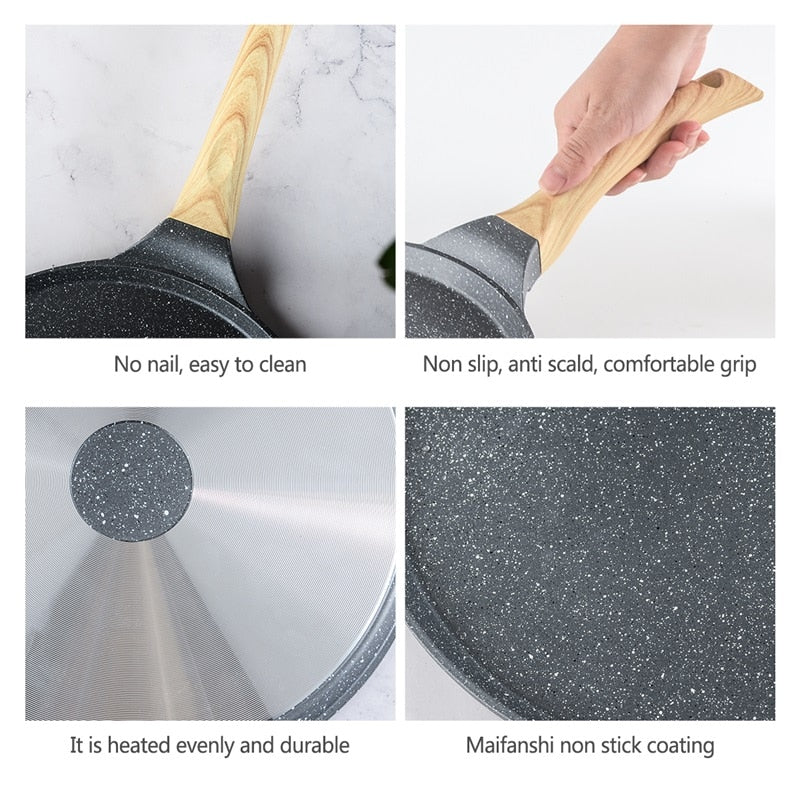 No nail, easy to clean

Non slip, anti scald, comfortable grip

It is heated evenly and durable

Maifanshi non stick coating