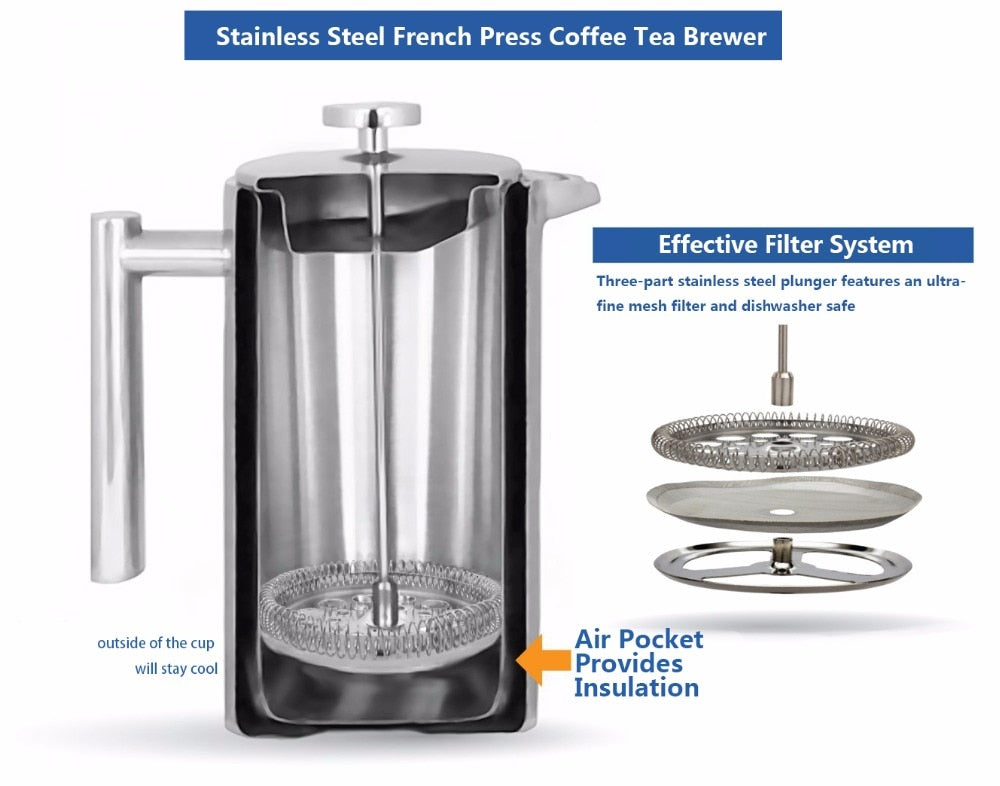 Stainless Steel French Press Coffee Tea Brewer

Effective Filter System

Three-part stainless steel plunger features an ultra-fine mesh filter and dishwasher safe

outside of the cup will stay cool

Air Pocket Provides Insulation